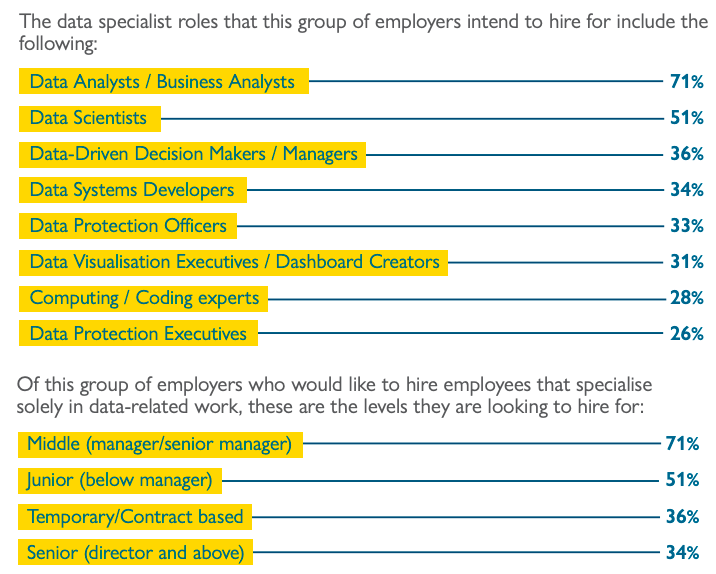 The data specialist roles that this group of employers intend to hire for include the following:

Data Analysts / Business Analysts 71%
Data Scientists 51%
Data-Driven Decision Makers / Managers 36%
Data Systems Developers 34%
Data Protection Officers 33%
Data Visualisation Executives / Dashboard Creators 31%
Computing / Coding experts 28%
Data Protection Executives 26%

Of this group of employers who would like to hire employees that specialise solely in data-related work, these are the levels they are looking to hire for:

Middle (manager/senior manager) 71%
Junior (below manager) 51%
Temporary/Contract based 36%
Senior (director and above) 34%